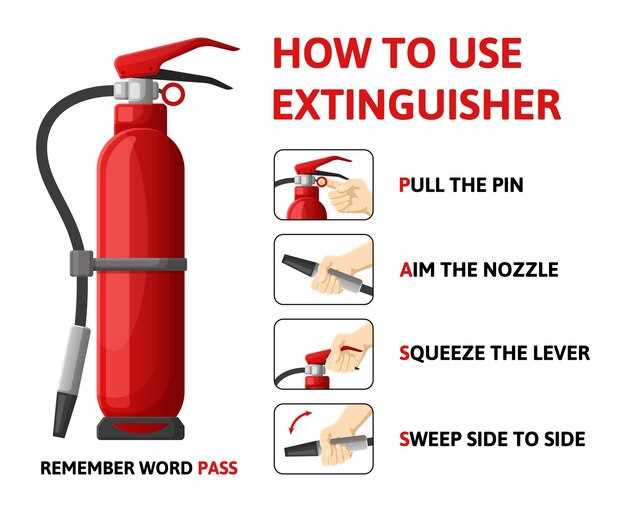 HOW TO USE EXTINGUISHER

PULL THE PIN

AIM THE NOZZLE

SQUEEZE THE LEVER

SWEEP SIDE TO SIDE

REMEMBER WORD PASS